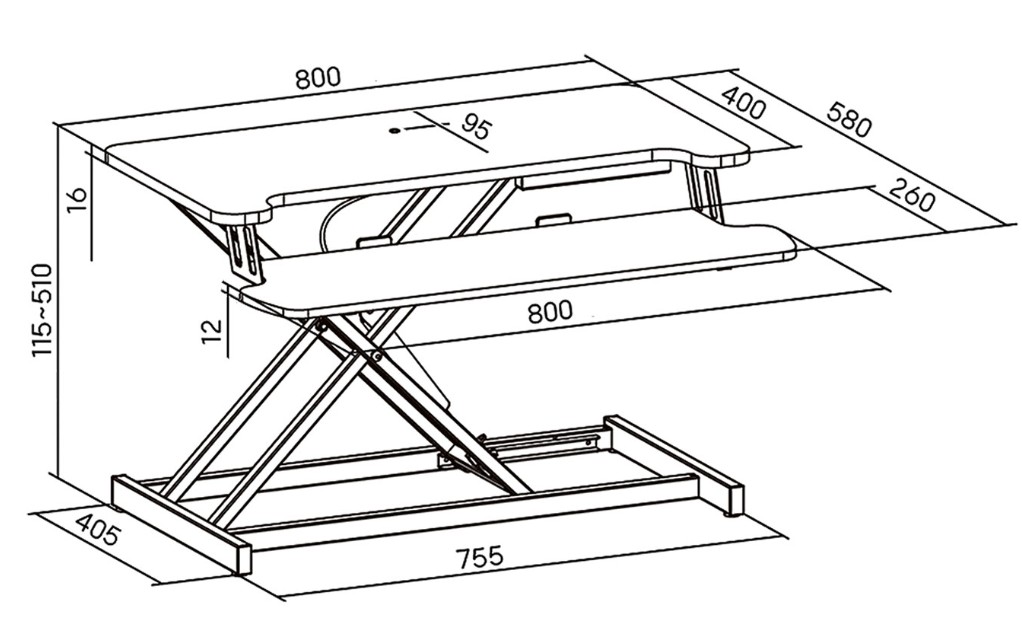 800
95
400
580
260
16
115~510
12
800
405
755