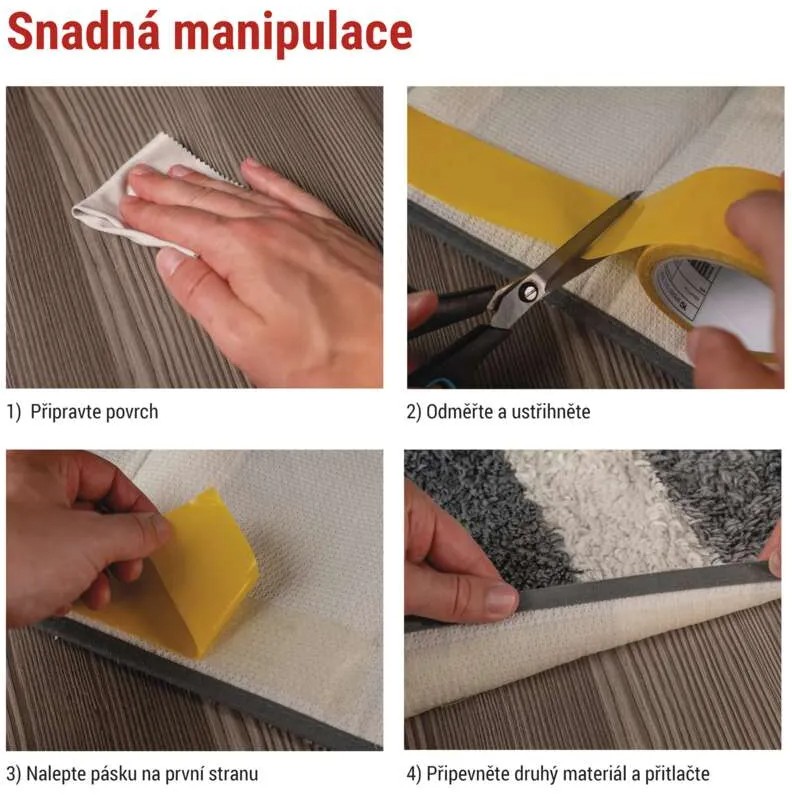 Snadná manipulace

1) Připravte povrch

2) Odměřte a ustřihněte

3) Nalepte pásku na první stranu

4) Připevněte druhý materiál a přitlačte